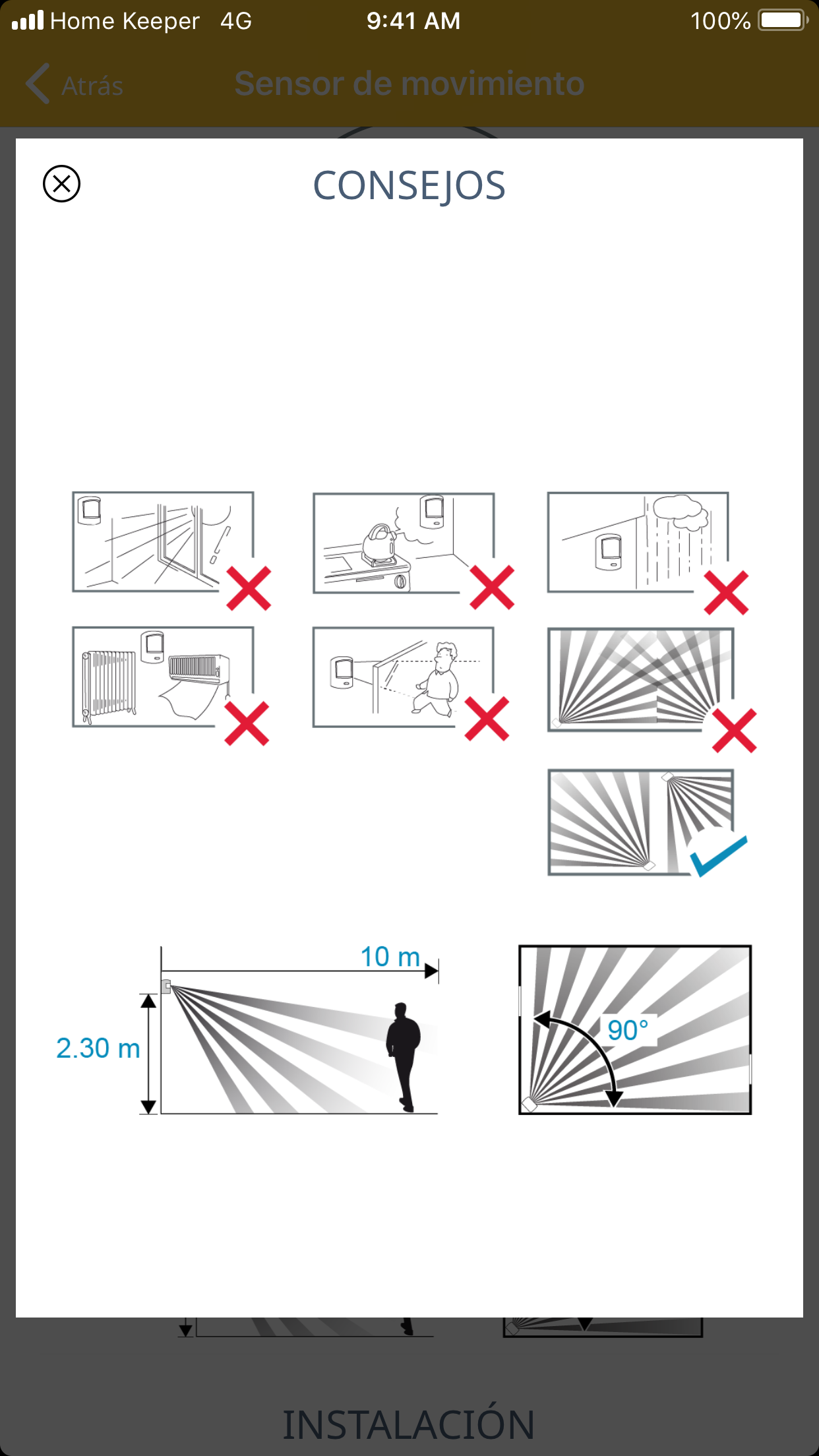 Home Keeper 4G 9:41 AM 100%

Atrás Sensor de movimiento

CONSEJOS

10 m

2.30 m

90°

INSTALACIÓN